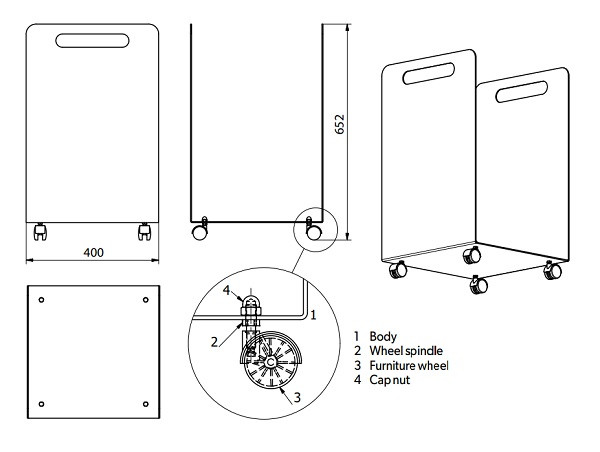 652

400

4

1

2

3

1 Body
2 Wheel spindle
3 Furniture wheel
4 Cap nut